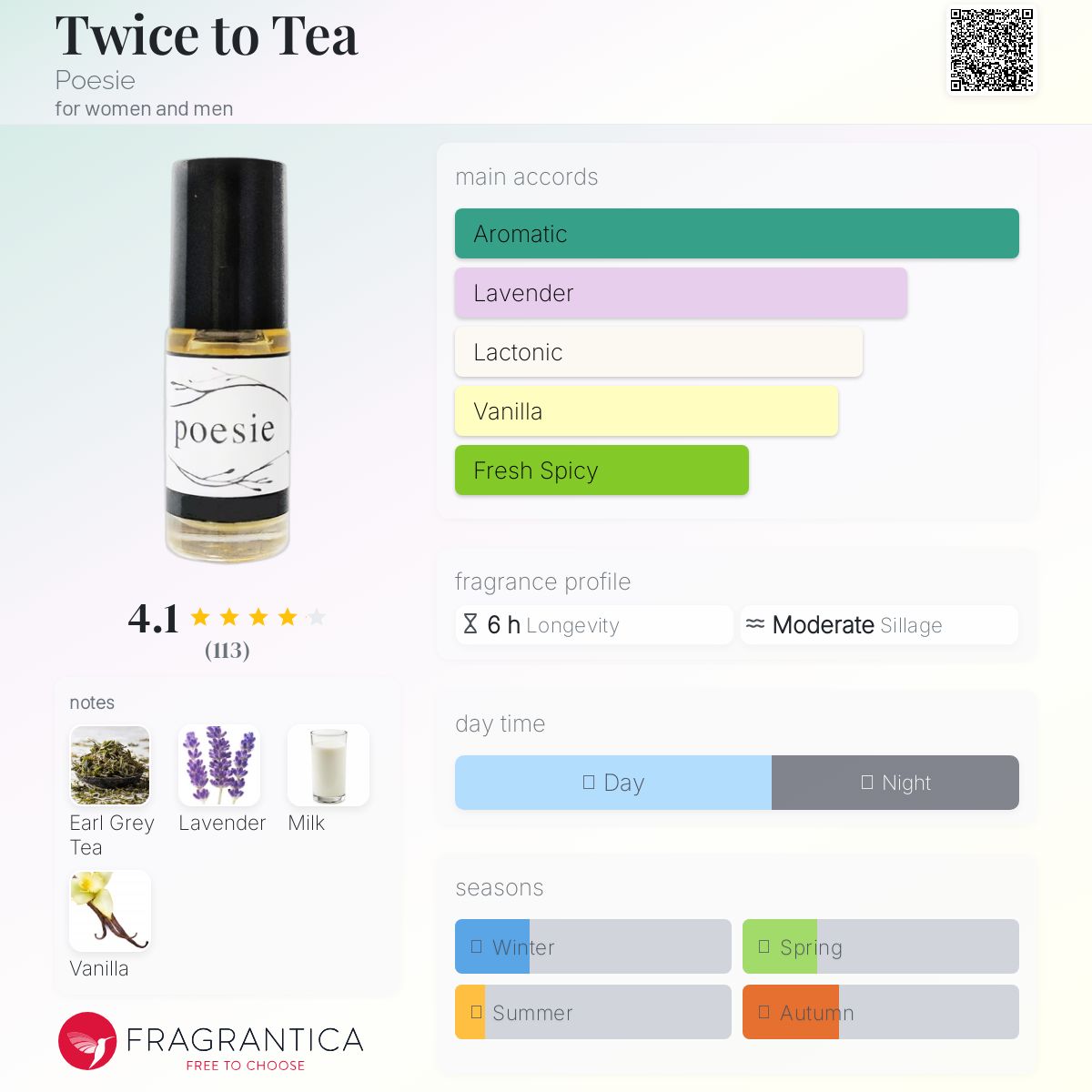 Twice to Tea
Poesie
for women and men

poesie

4.1
(113)

notes
Earl Grey Tea
Lavender
Milk
Vanilla

FRAGRANTICA
FREE TO CHOOSE

main accords
Aromatic
Lavender
Lactonic
Vanilla
Fresh Spicy

fragrance profile
6 h Longevity
Moderate Sillage

day time
Day
Night

seasons
Winter
Spring
Summer
Autumn